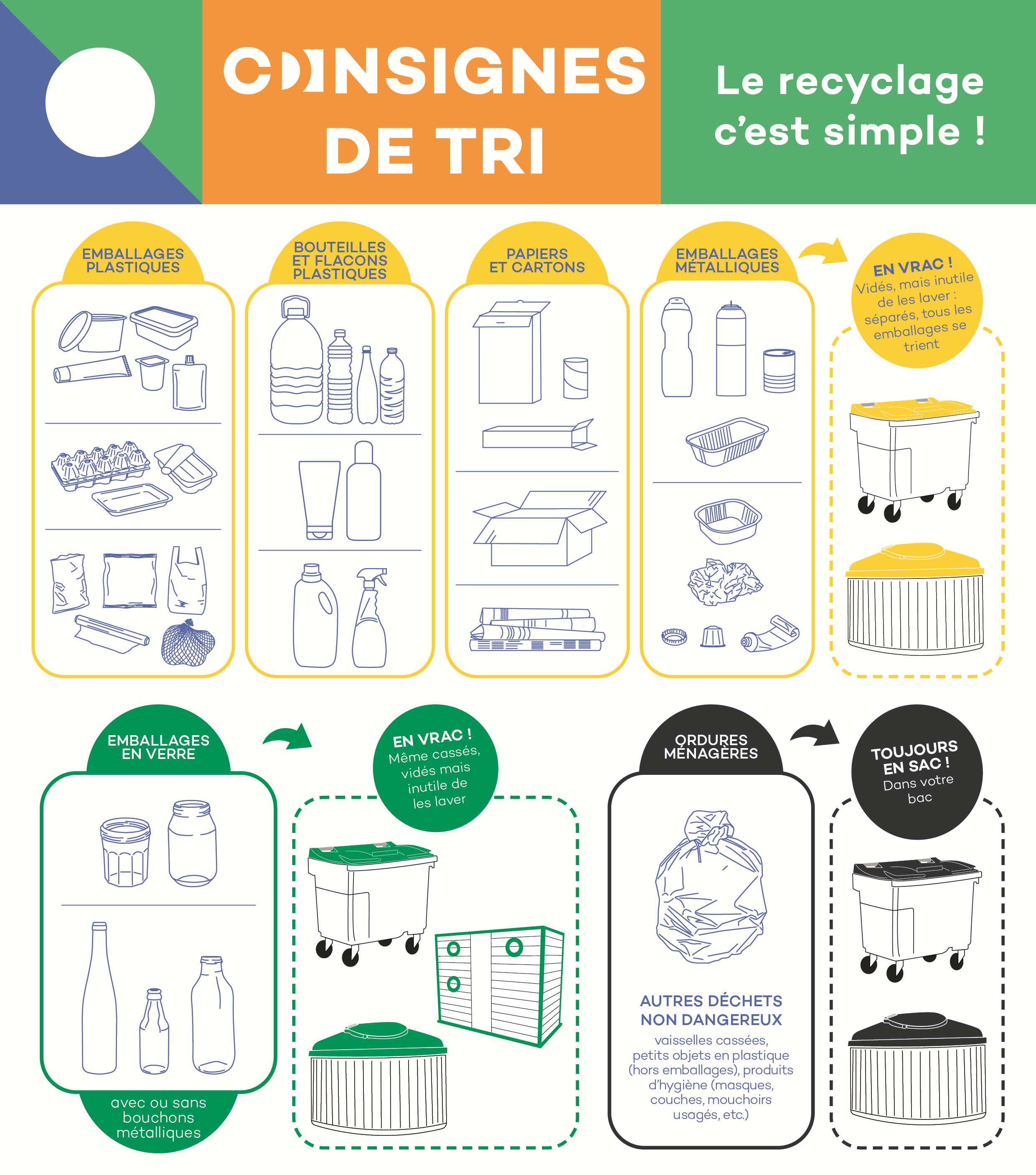 CONSIGNES DE TRI

Le recyclage c'est simple !

EMBALLAGES PLASTIQUES

BOUTEILLES ET FLACONS PLASTIQUES

PAPIERS ET CARTONS

EMBALLAGES MÉTALLIQUES

EN VRAC ! Vidés, mais inutile de les laver : séparés, tous les emballages se trient

EMBALLAGES EN VERRE

avec ou sans bouchons métalliques

EN VRAC ! Même cassés, vidés mais inutile de les laver

ORDURES MÉNAGÈRES

AUTRES DÉCHETS NON DANGEREUX

vaisselles cassées, petits objets en plastique (hors emballages), produits d'hygiène (masques, couches, mouchoirs usagés, etc.)

TOUJOURS EN SAC ! Dans votre bac